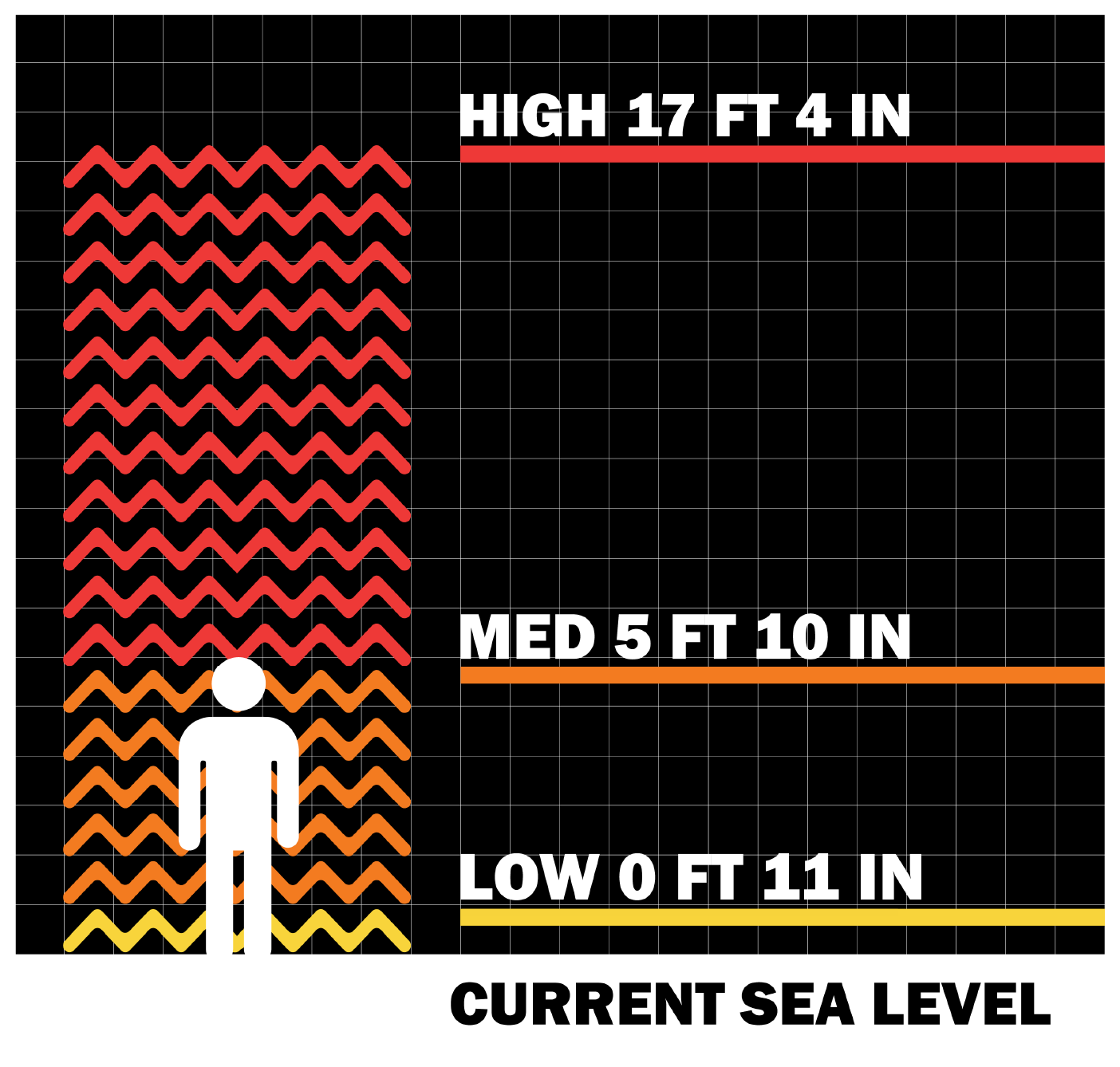 HIGH 17 FT 4 IN

MED 5 FT 10 IN

LOW 0 FT 11 IN

CURRENT SEA LEVEL